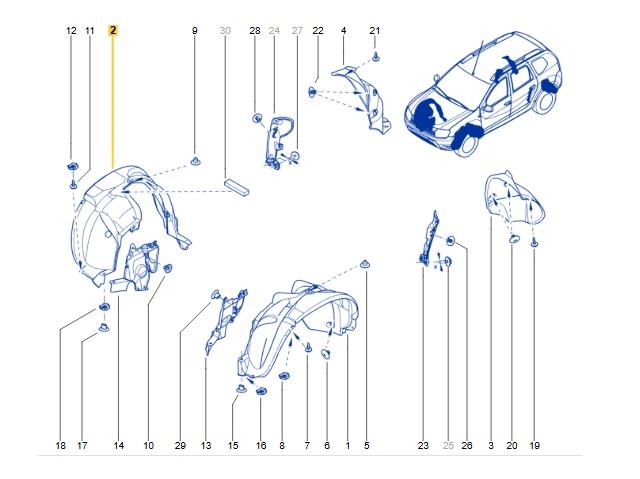 12 11 2 9 30 28 24 27 22 4 21

18 17 14 10 29 13 15 16 8 7 6 1 5 23 25 26 3 20 19