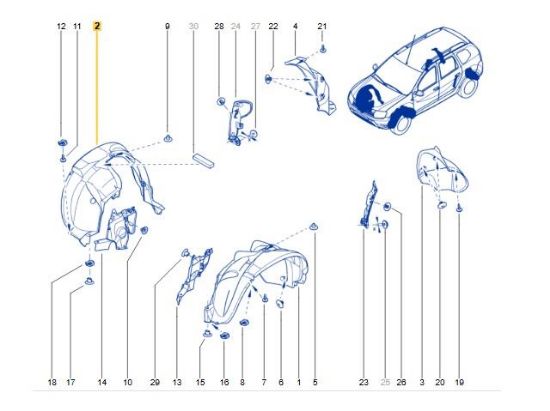 12 11 2 9 30 28 24 27 22 4 21

18 17 14 10 29 13 15 16 8 7 6 1 5 23 25 26 3 20 19